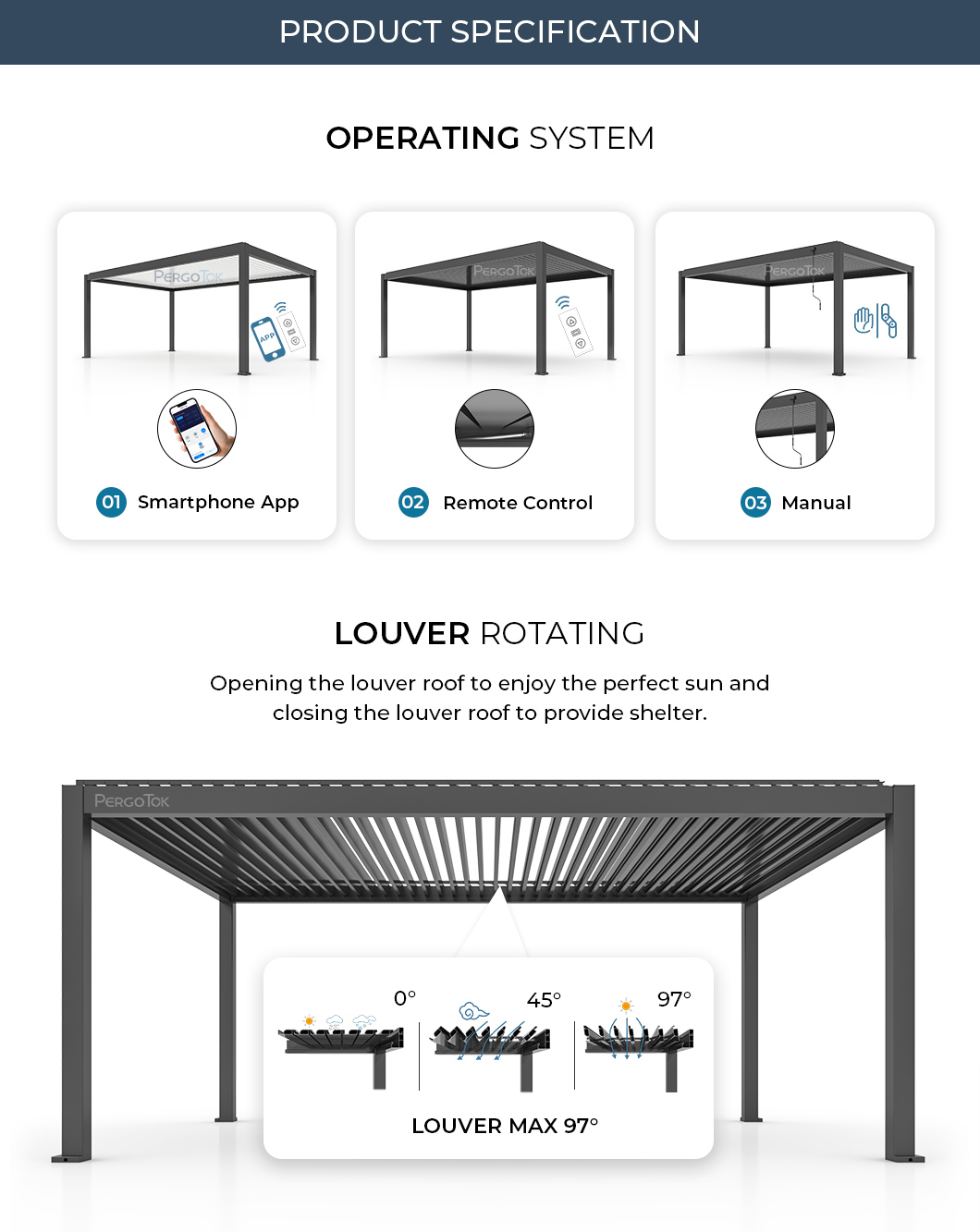 PRODUCT SPECIFICATION

OPERATING SYSTEM

PERGOTOK

APP

01 Smartphone App

PERGOTOK

02 Remote Control

PERGOTOK

03 Manual

LOUVER ROTATING

Opening the louver roof to enjoy the perfect sun and closing the louver roof to provide shelter.

PERGOTOK

0°

45°

97°

LOUVER MAX 97°