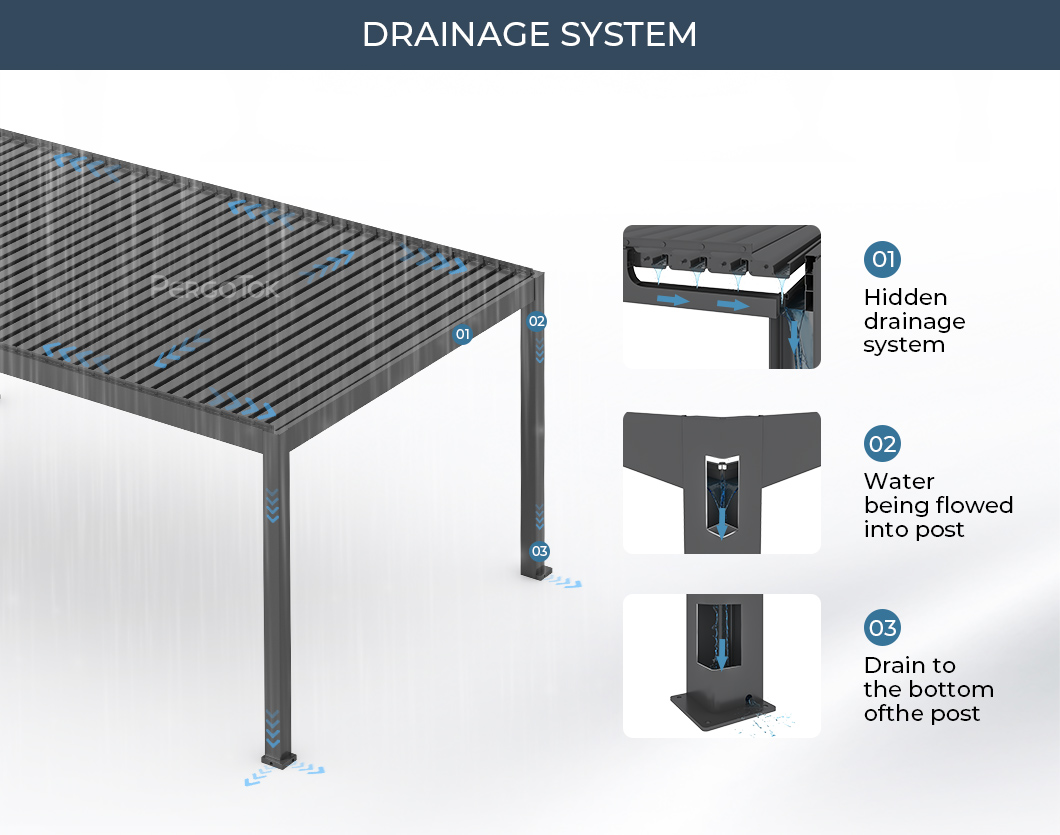 DRAINAGE SYSTEM

PergoTek

01

02

03

01
Hidden drainage system

02
Water being flowed into post

03
Drain to the bottom ofthe post